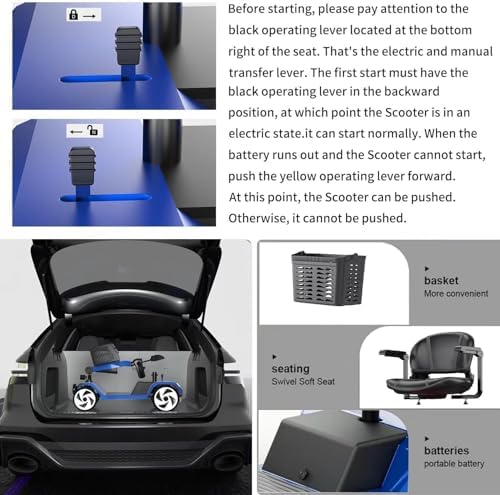 Before starting, please pay attention to the black operating lever located at the bottom right of the seat. That's the electric and manual transfer lever. The first start must have the black operating lever in the backward position, at which point the Scooter is in an electric state.it can start normally. When the battery runs out and the Scooter cannot start, push the yellow operating lever forward.
At this point, the Scooter can be pushed. Otherwise, it cannot be pushed.

basket
More convenient

seating
Swivel Soft Seat

batteries
portable battery